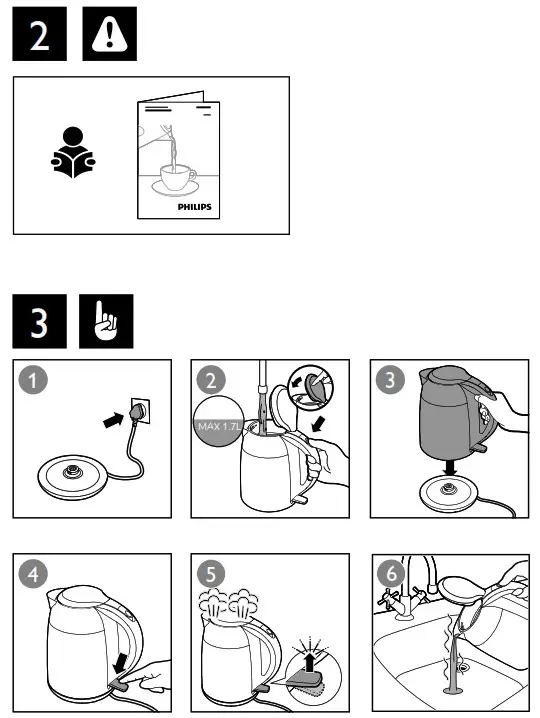 2

PHILIPS

3

1

2

MAX 1.7L

3

4

5

6