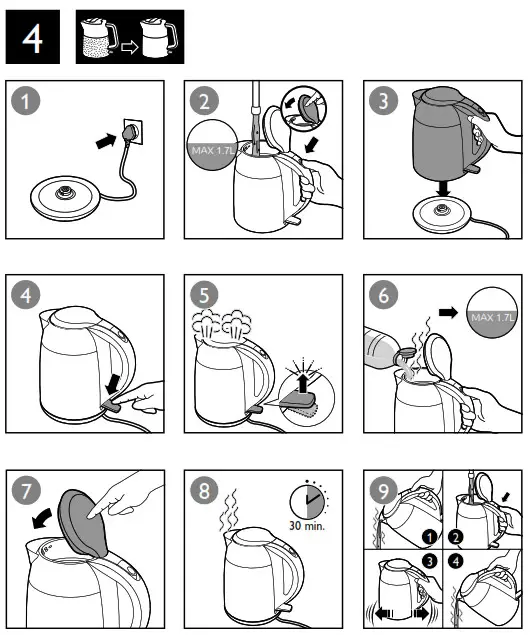 4

1

2
MAX 1.7L

3

4

5

6
MAX 1.7L

7

8
30 min.

9
1
2
3
4