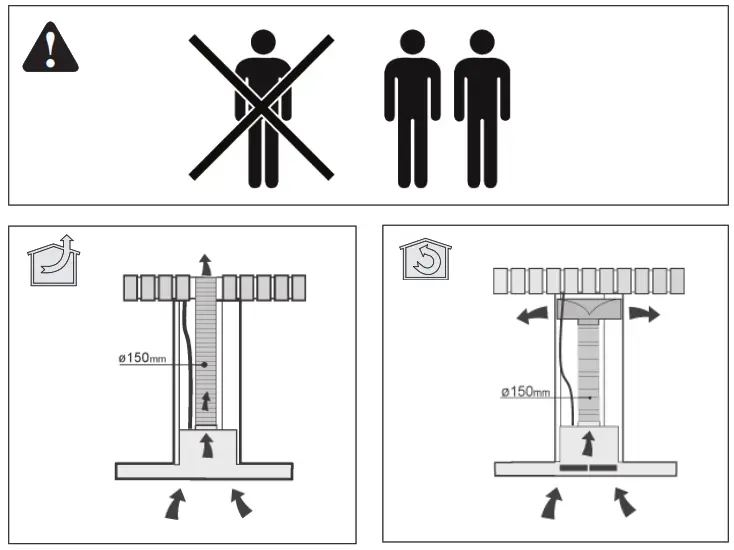 ø150mm

ø150mm