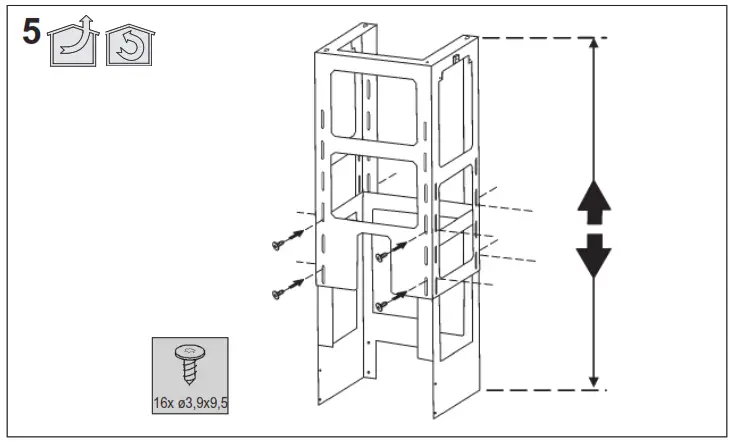 5

16x ø3,9x9,5