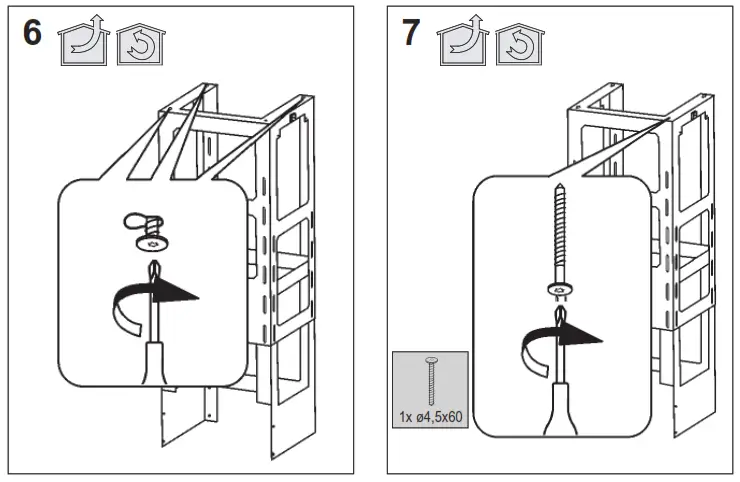 6

7

1x ø4,5x60