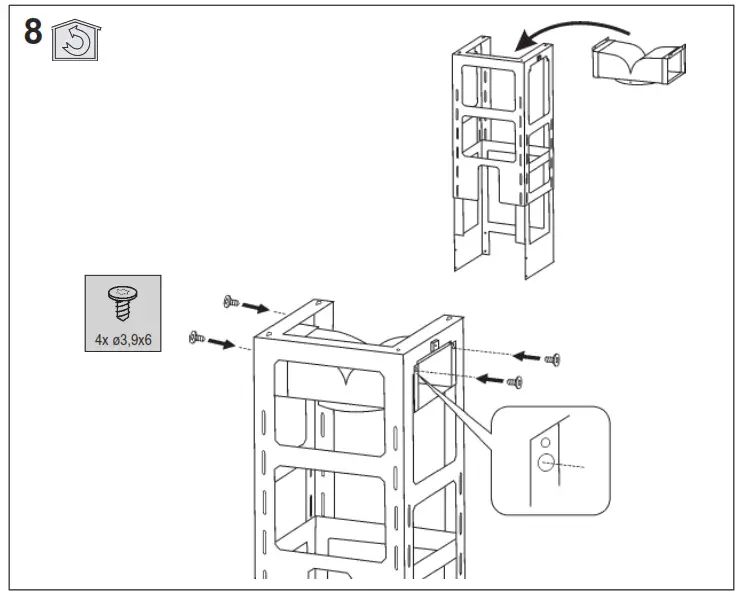 8

4x ø3,9x6