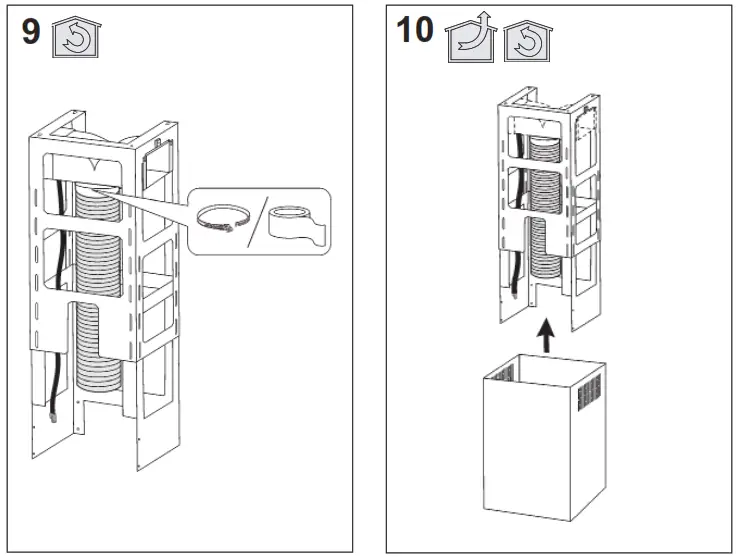 9

10