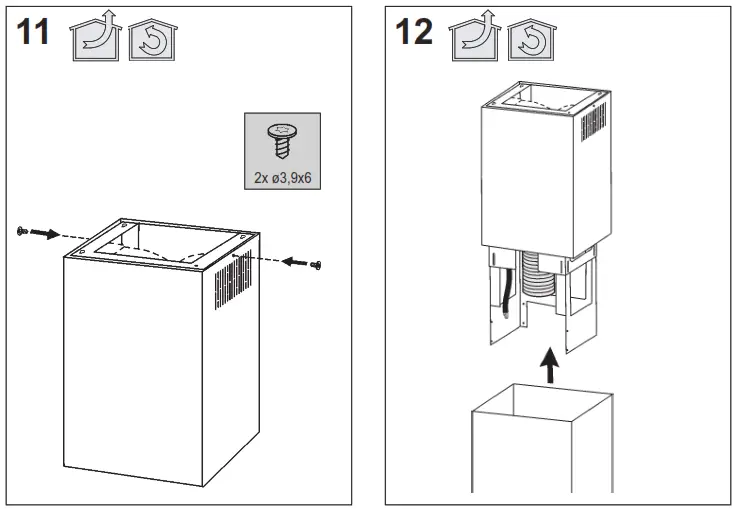 11

2x ø3,9x6

12