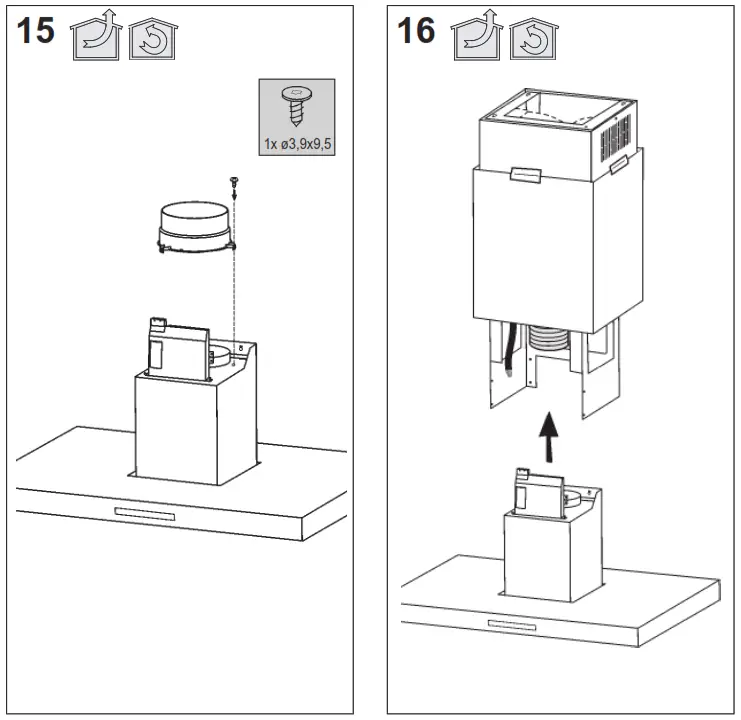 15

1x ø3,9x9,5

16