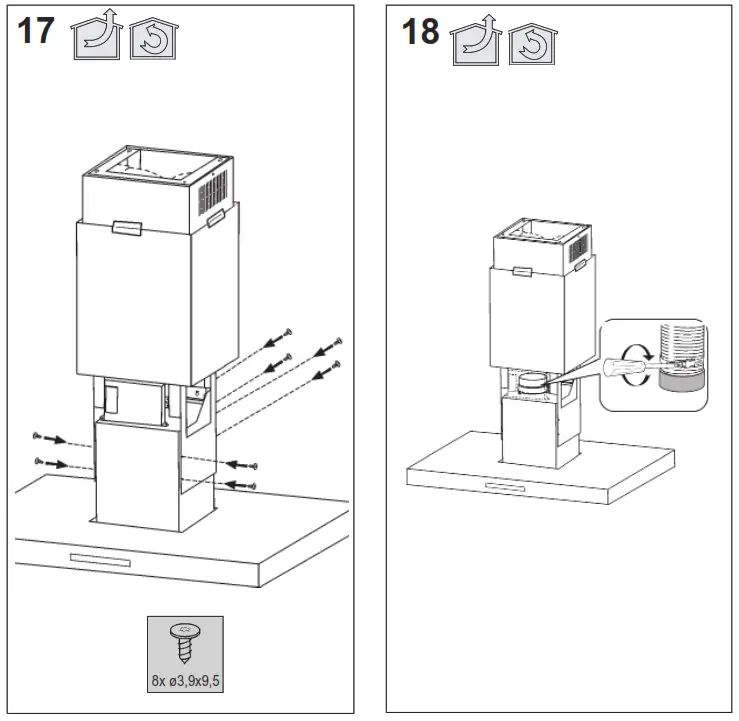 17

8x ø3,9x9,5

18