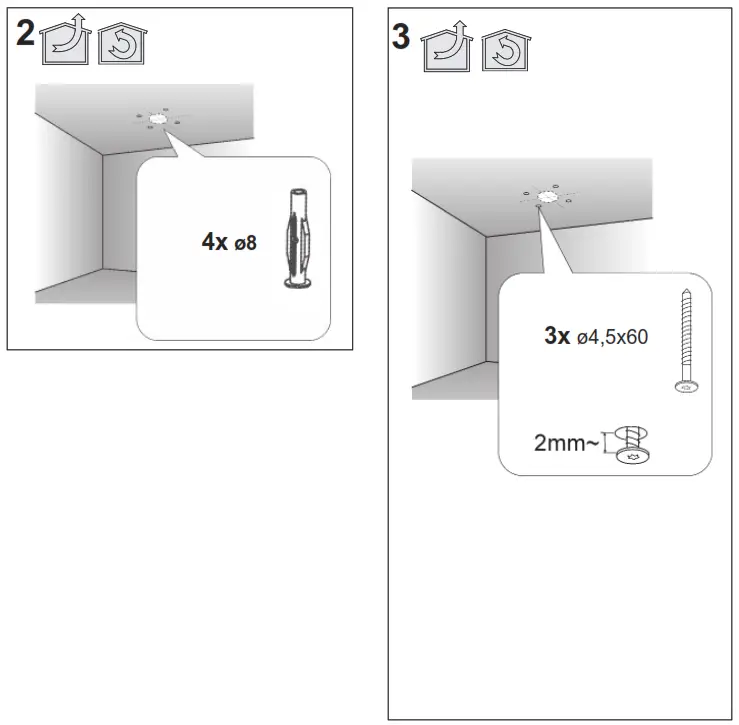 2

4x ø8

3

3x ø4,5x60

2mm~