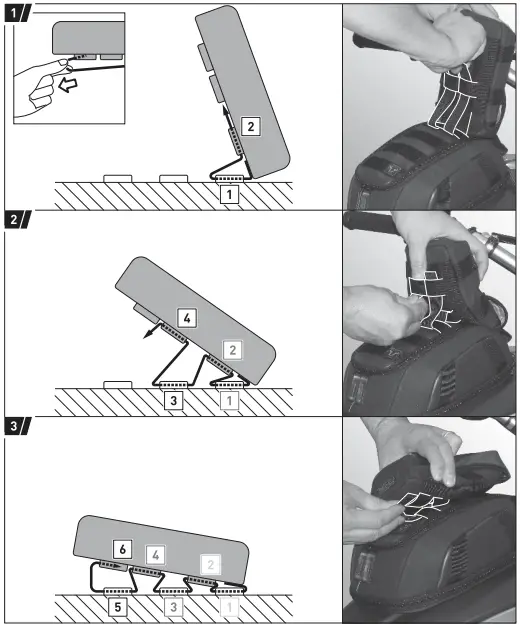 1
2
1
2
4
2
3
1
3
6
4
2
5
3
1