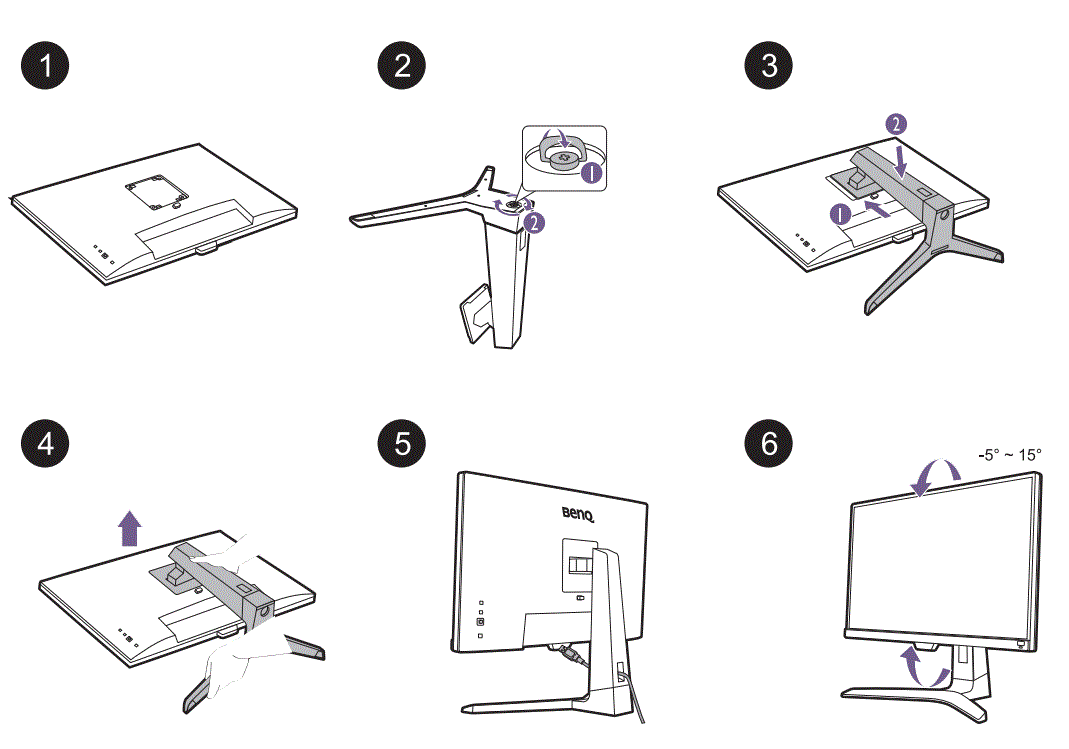 1

2

1

2

3

2

1

4

5

BenQ

6

-5° ~ 15°