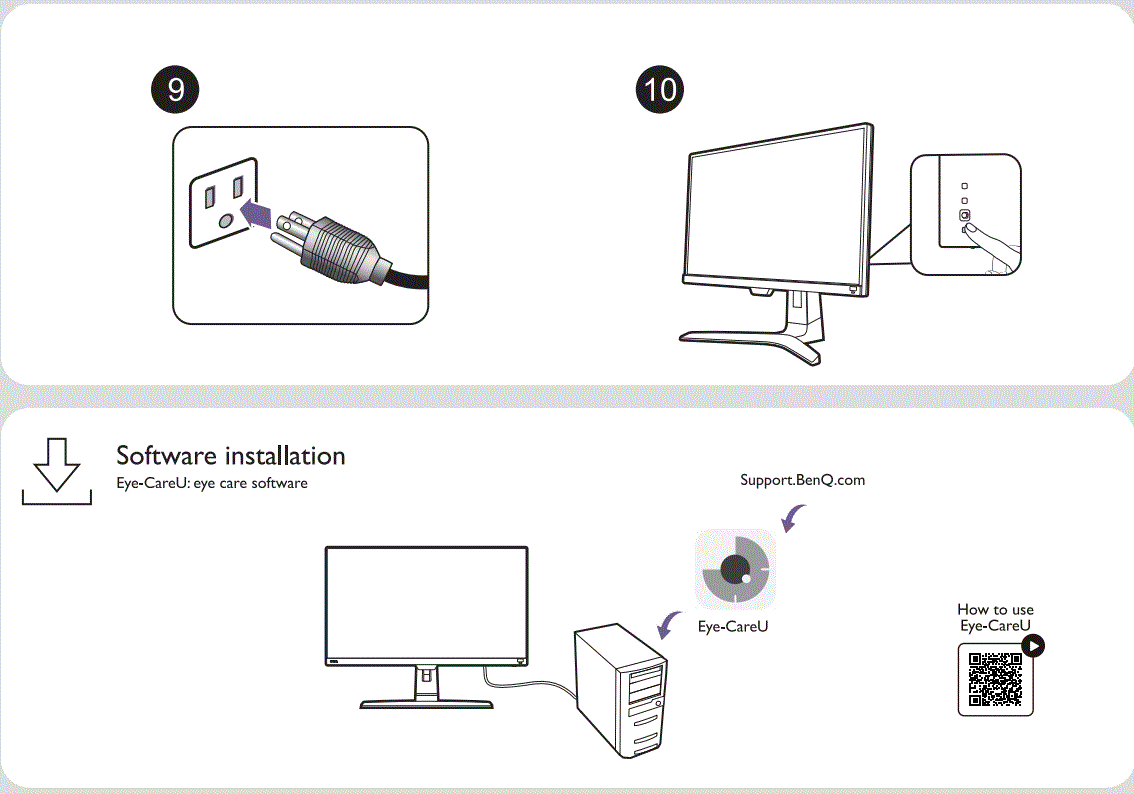 9

10

Software installation
Eye-CareU: eye care software

Support.BenQ.com

Eye-CareU

How to use
Eye-CareU