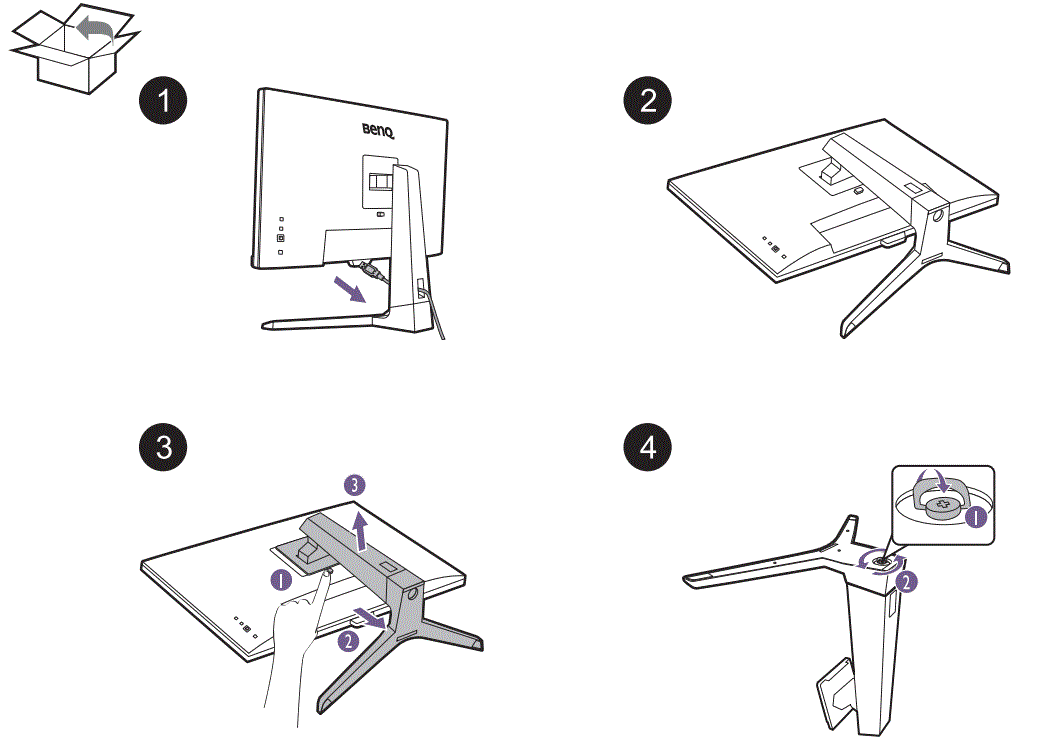 1

BenQ

2

3

3

1

2

4

1

2