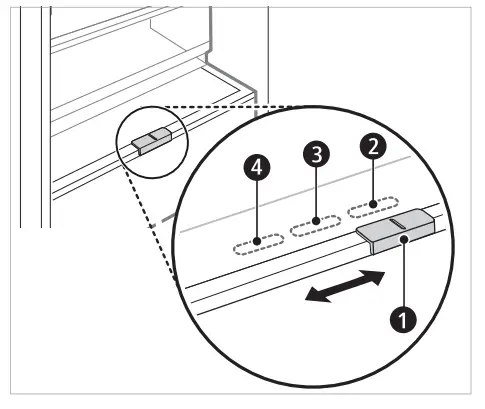 4
3
2
1