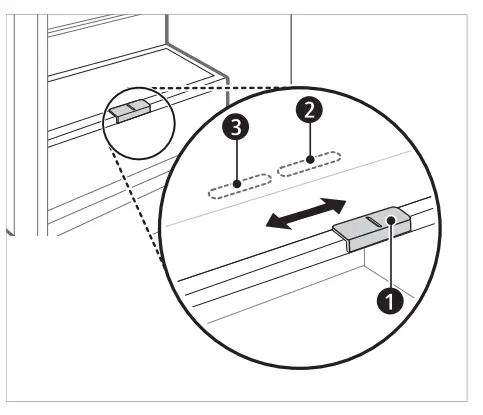 3
2
1