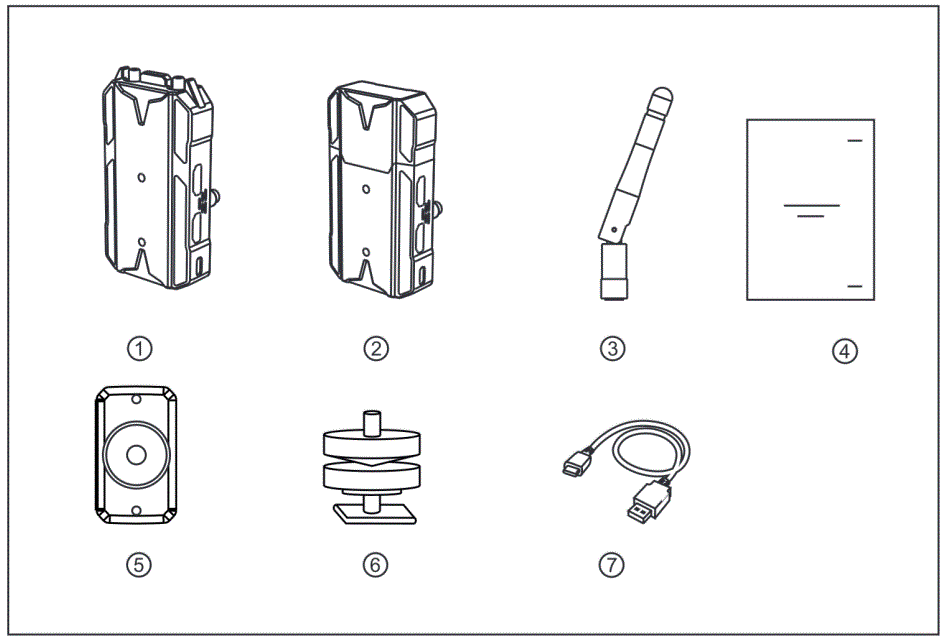 ①

②

③

④

⑤

⑥

⑦