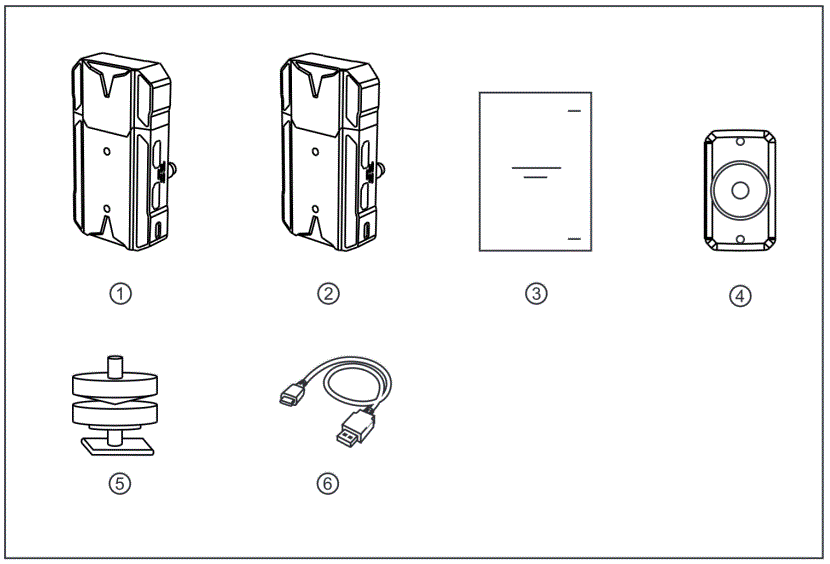 ①

②

③

④

⑤

⑥