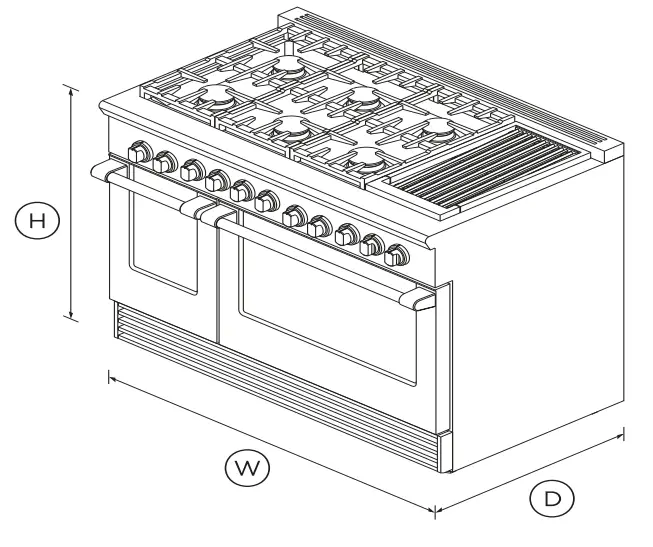 H

W

D