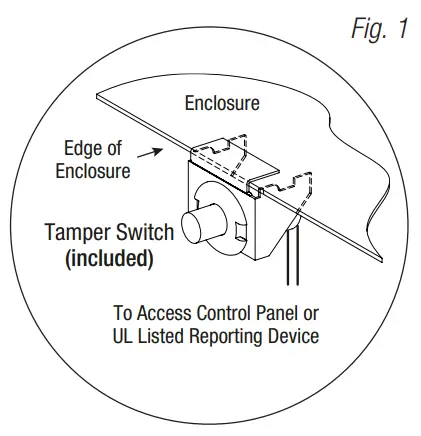 Fig. 1

Enclosure

Edge of Enclosure

Tamper Switch (included)

To Access Control Panel or UL Listed Reporting Device