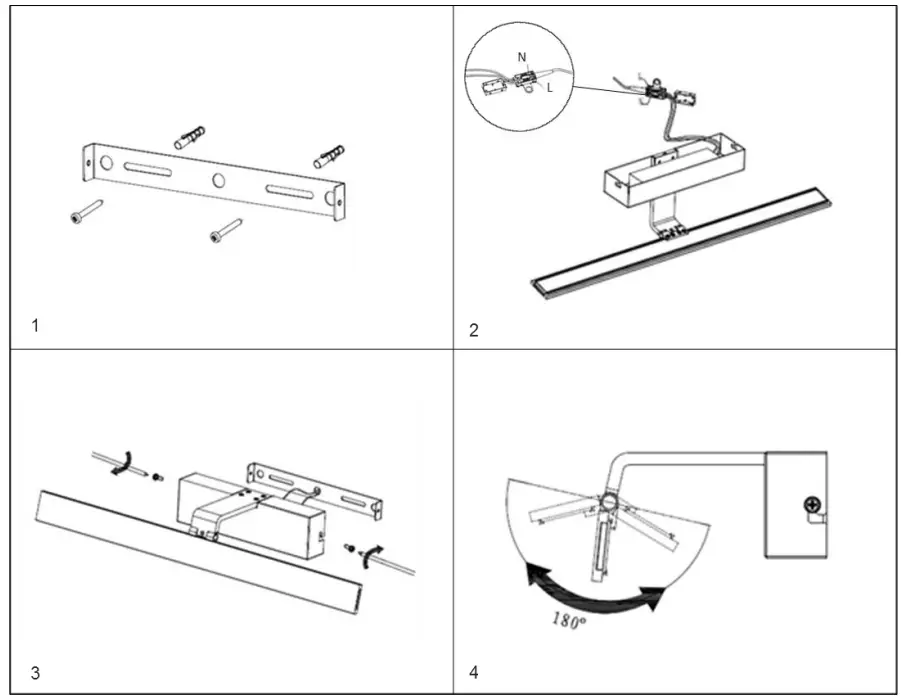 1

N
L

2

3

180°

4