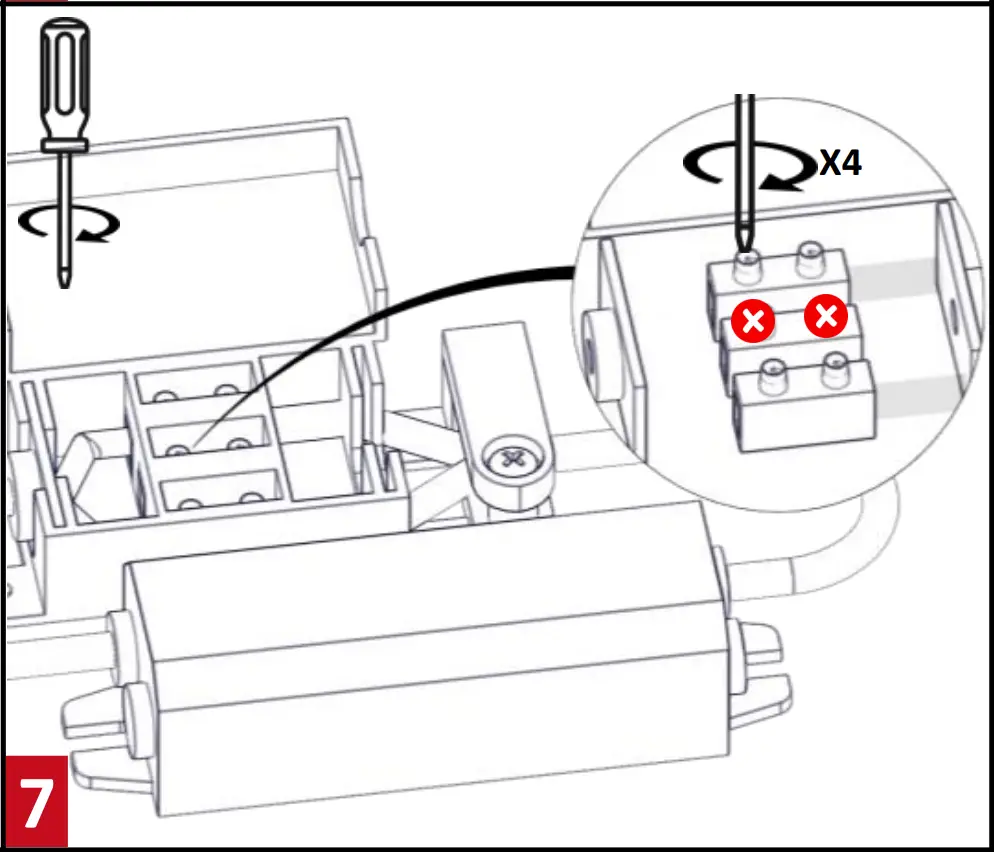 X4

7