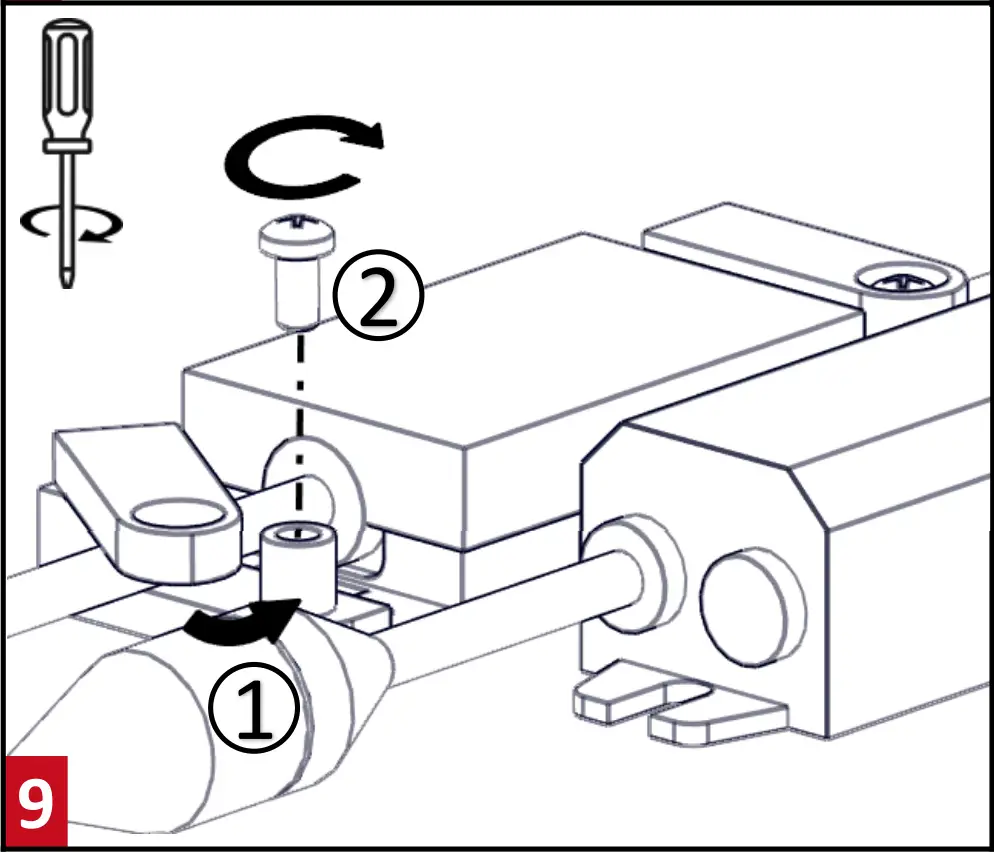 2

1

9