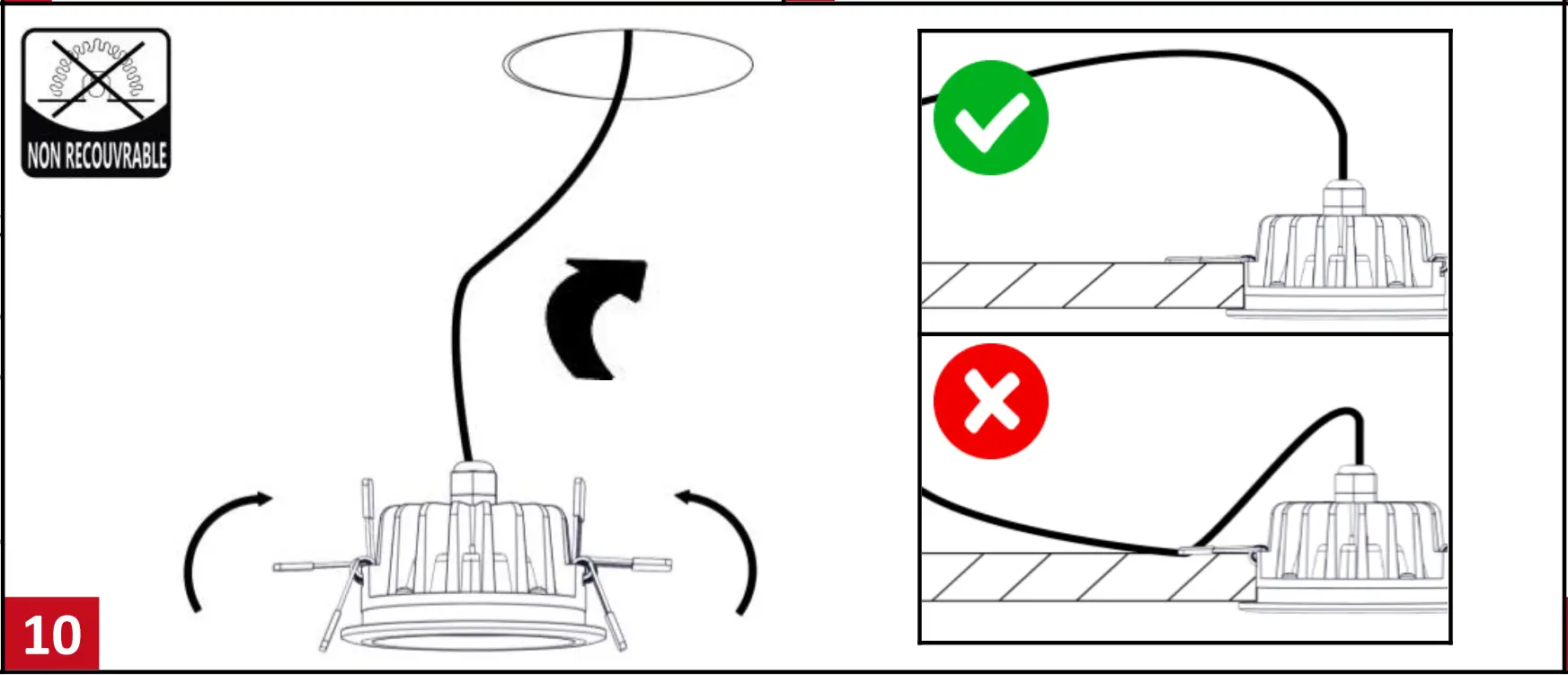 NON RECOUVRABLE

10