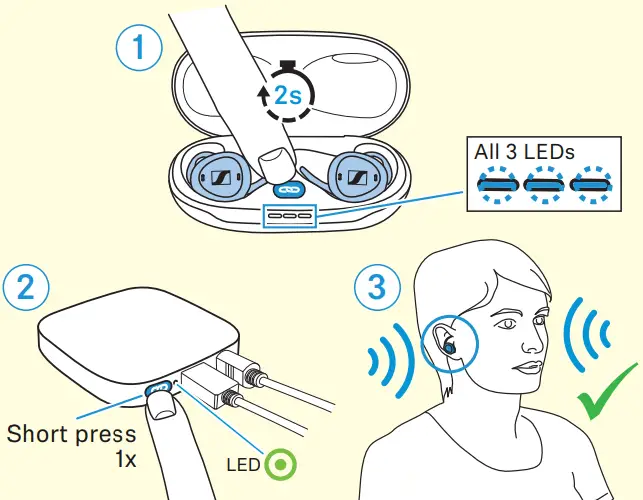 1

2s

All 3 LEDs

2

Short press 1x

LED

3