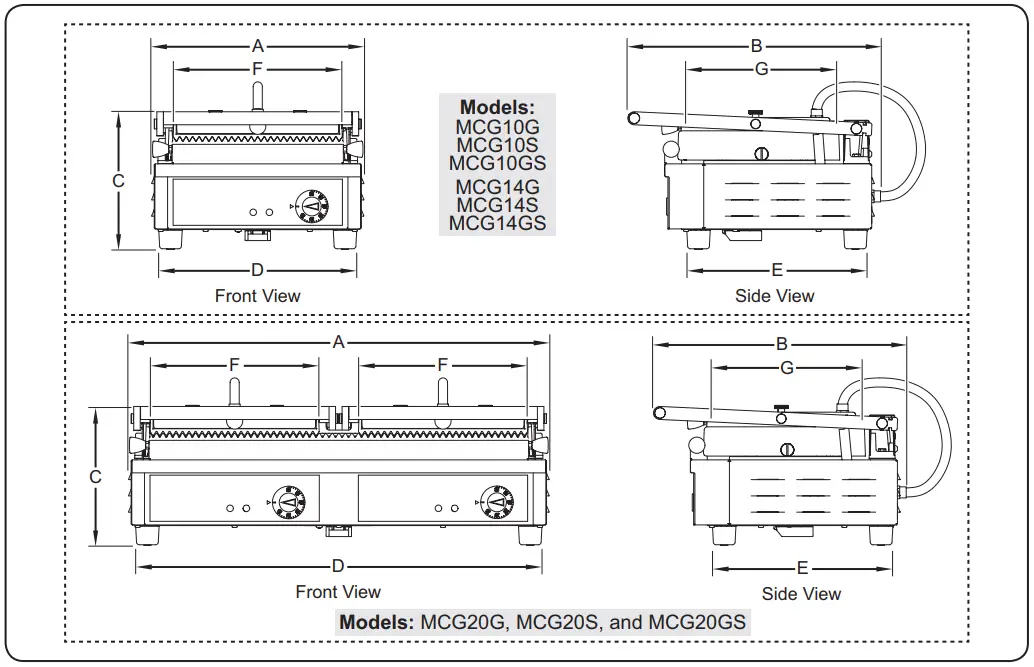 A
F
C
D
Front View

Models:
MCG10G
MCG10S
MCG10GS
MCG14G
MCG14S
MCG14GS

B
G
E
Side View

A
F
F
C
D
Front View

B
G
E
Side View

Models: MCG20G, MCG20S, and MCG20GS