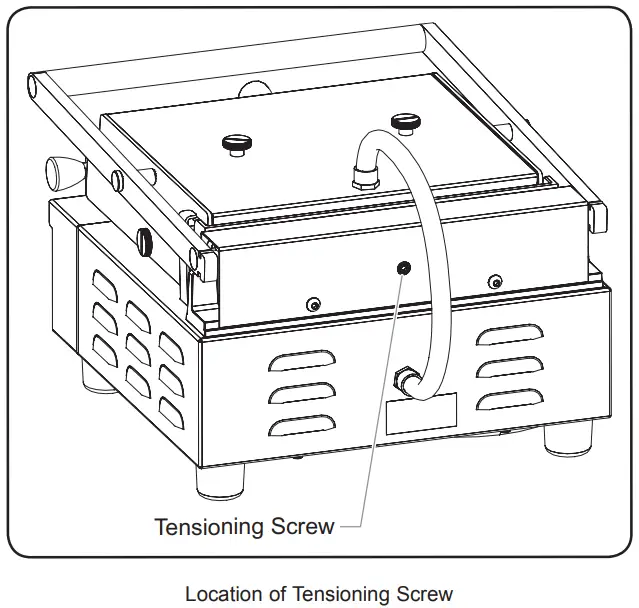 Tensioning Screw

Location of Tensioning Screw