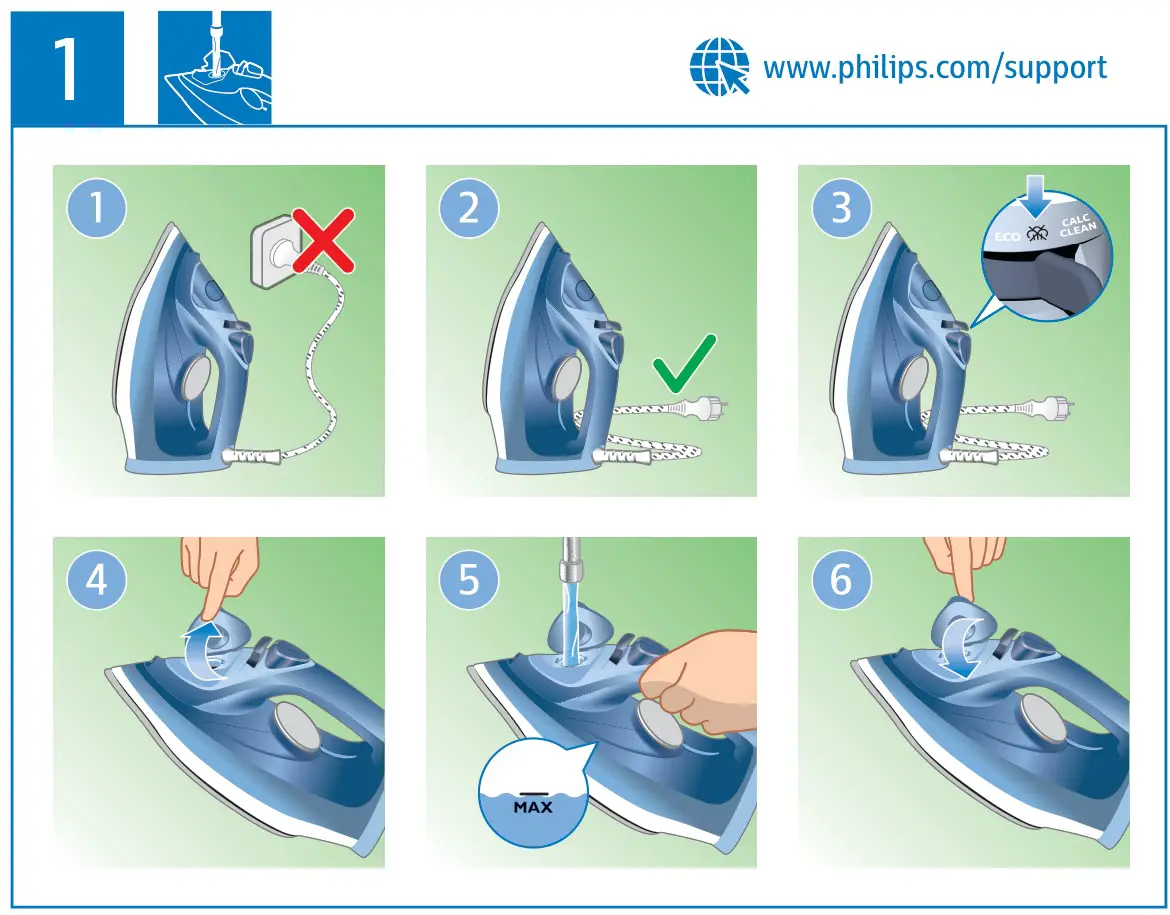 1

www.philips.com/support

1

2

3

ECO

CALC CLEAN

4

5

MAX

6