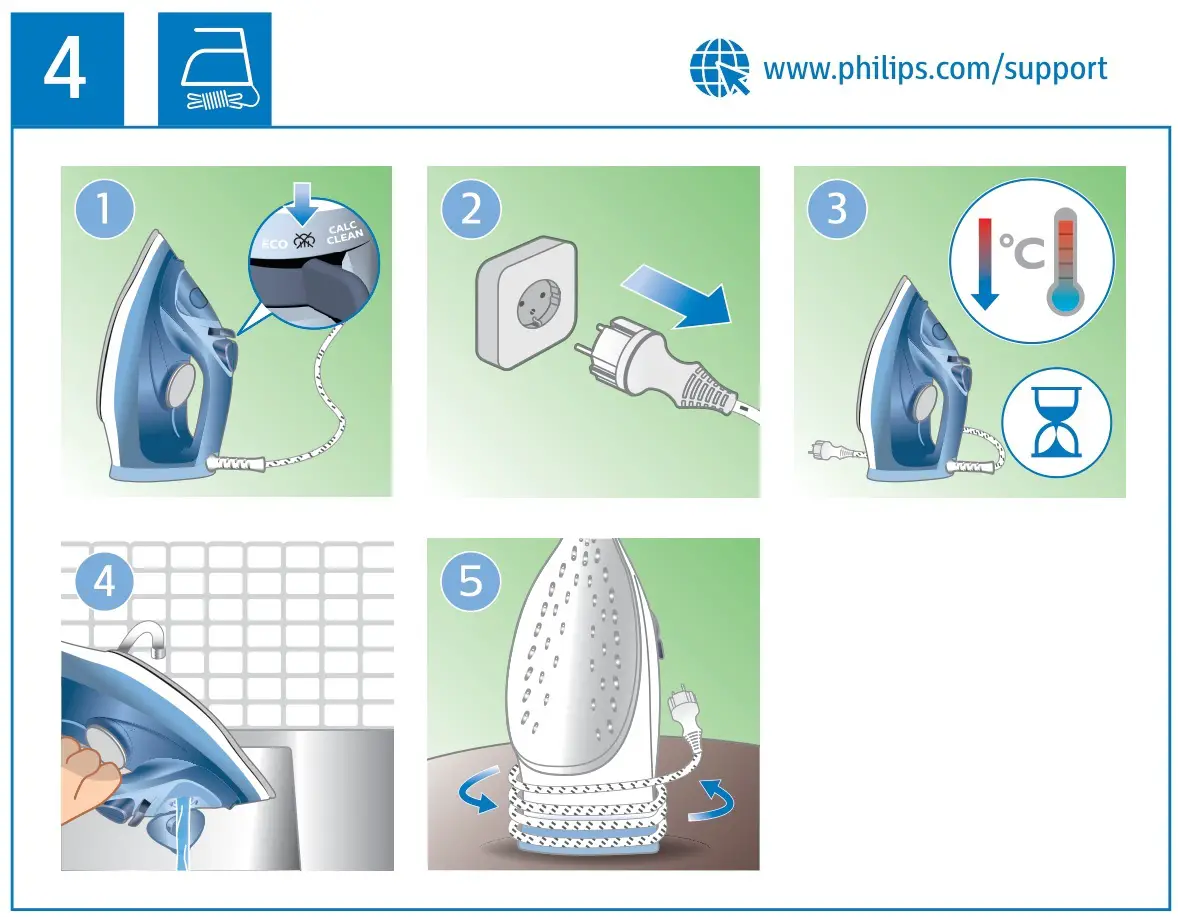 4

www.philips.com/support

1

ECO

CALC CLEAN

2

3

°C

4

5