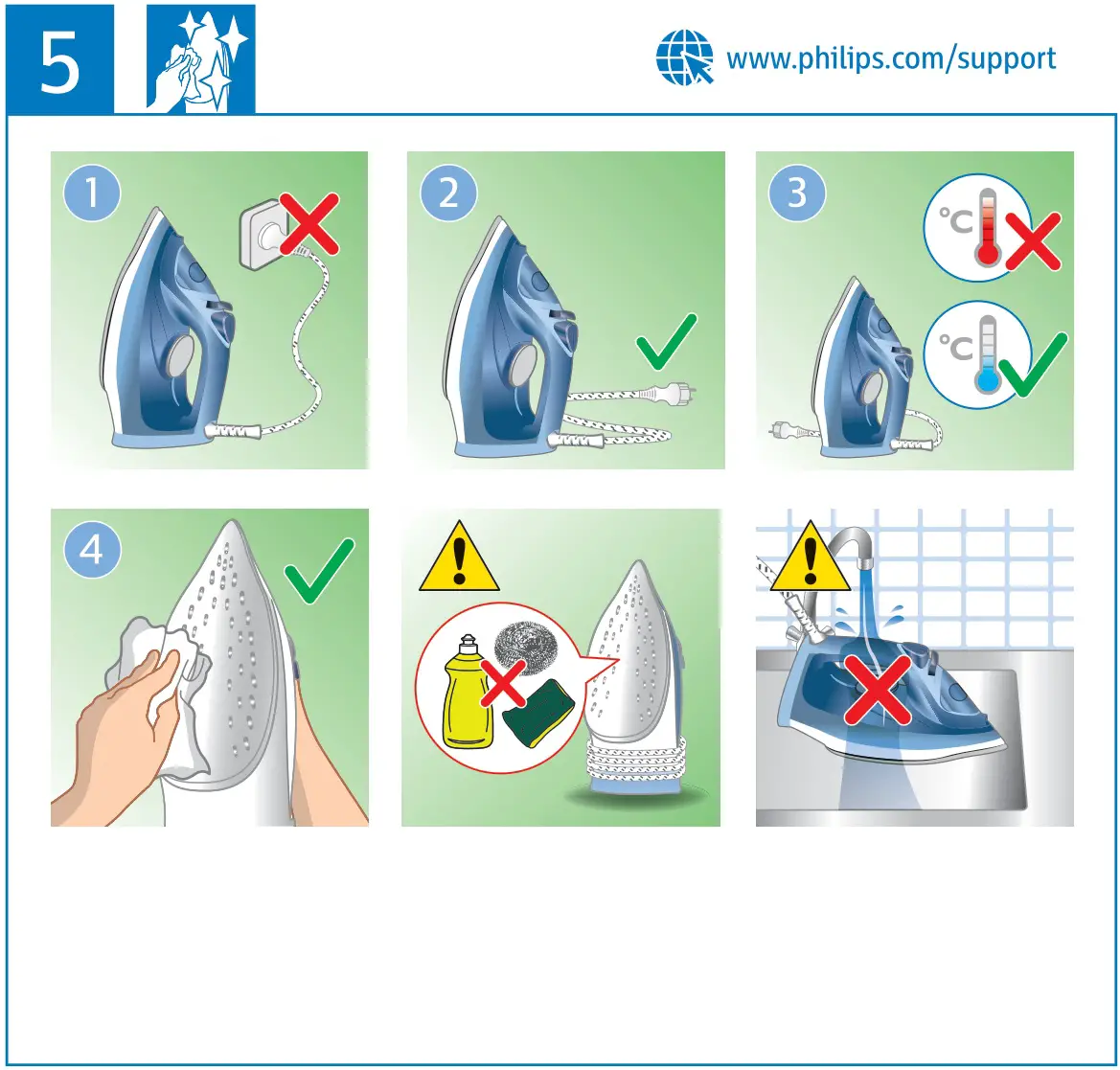 5

www.philips.com/support

1

2

3

°C

°C

4