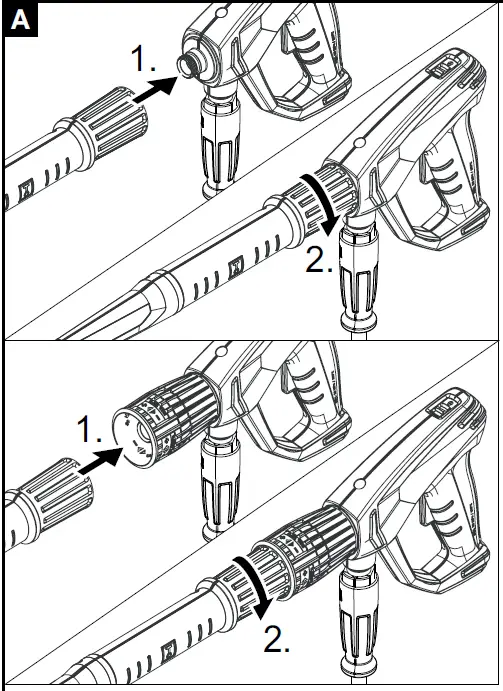 A

1.

2.

1.

2.