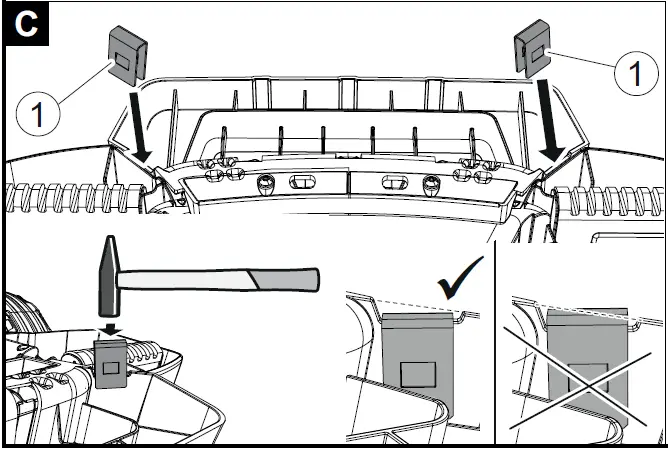 C

1

1