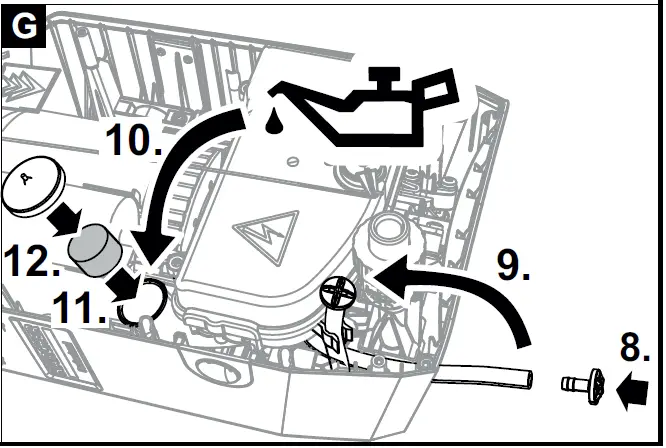 G

10.

12.

11.

9.

8.