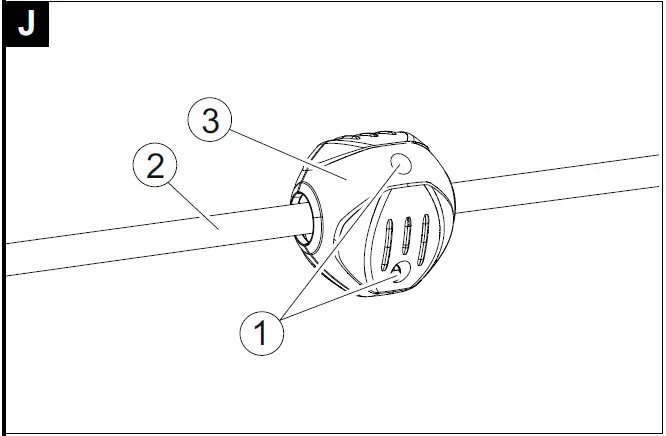 J

3

2

1