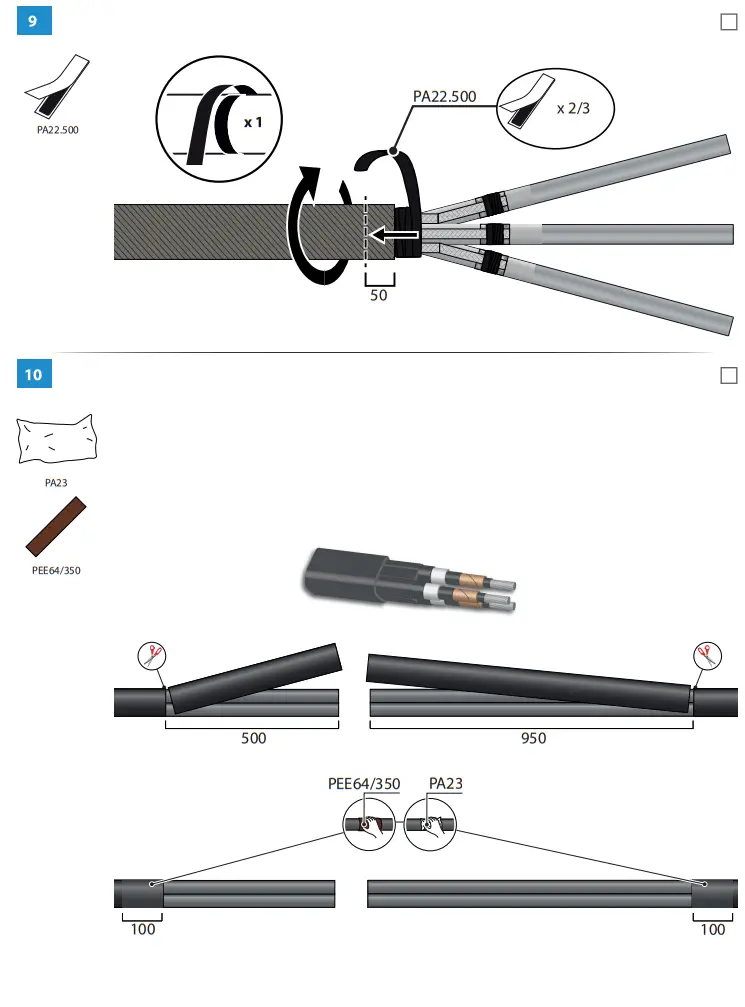 9

PA22.500

x 1

PA22.500

x 2/3

50

10

PA23

PEE64/350

500

950

PEE64/350

PA23

100

100