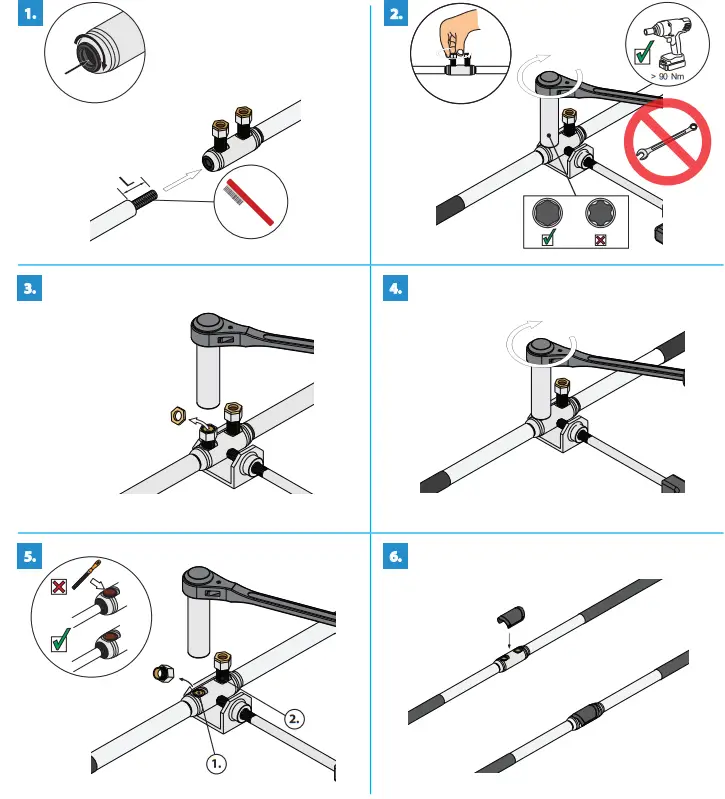 1.

L

2.

> 90 Nm

3.

4.

5.

1.

2.

6.