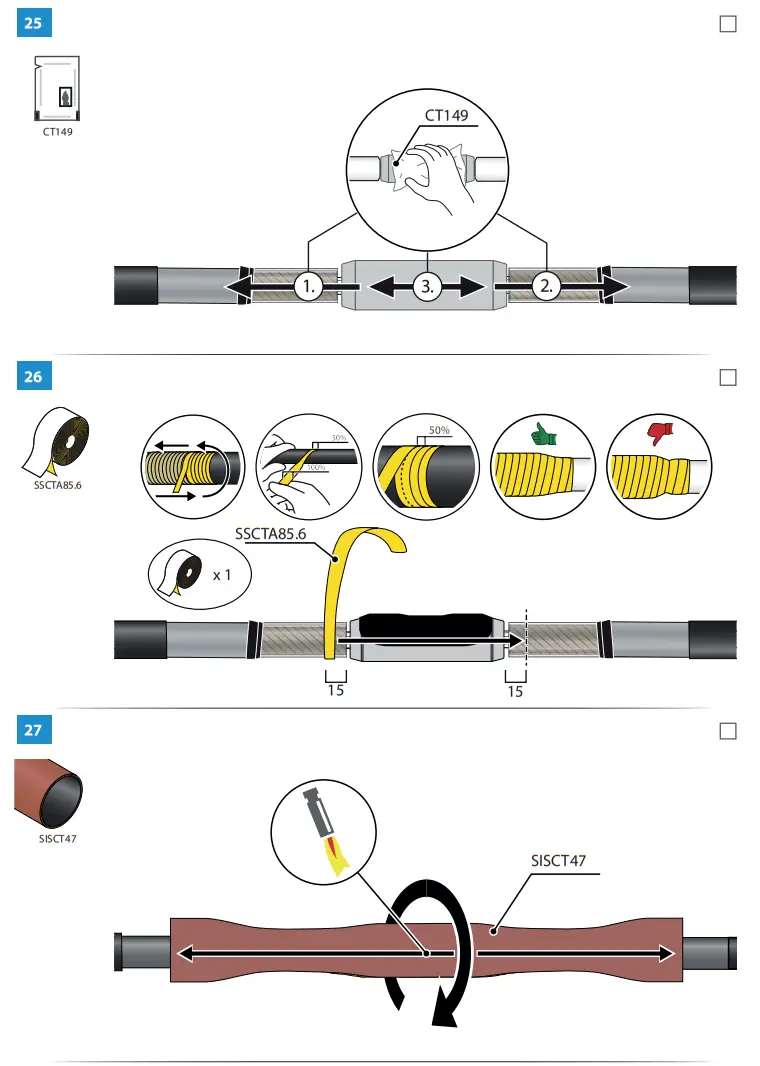 25

CT149

CT149

1.

3.

2.

26

SSCTA85.6

50%

100%

50%

SSCTA85.6

x 1

15

15

27

SISCT47

SISCT47