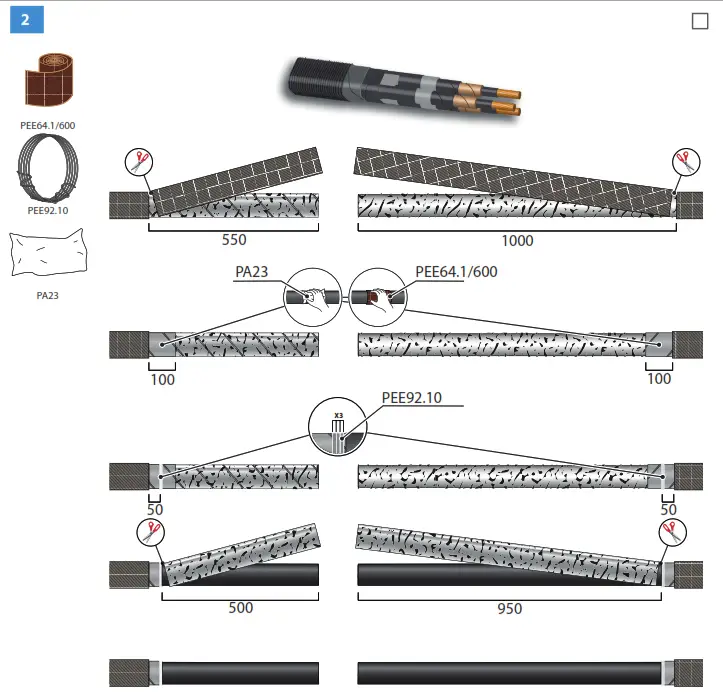 2

PEE64.1/600

PEE92.10

PA23

550

1000

PA23

PEE64.1/600

100

100

PEE92.10

x3

50

50

500

950