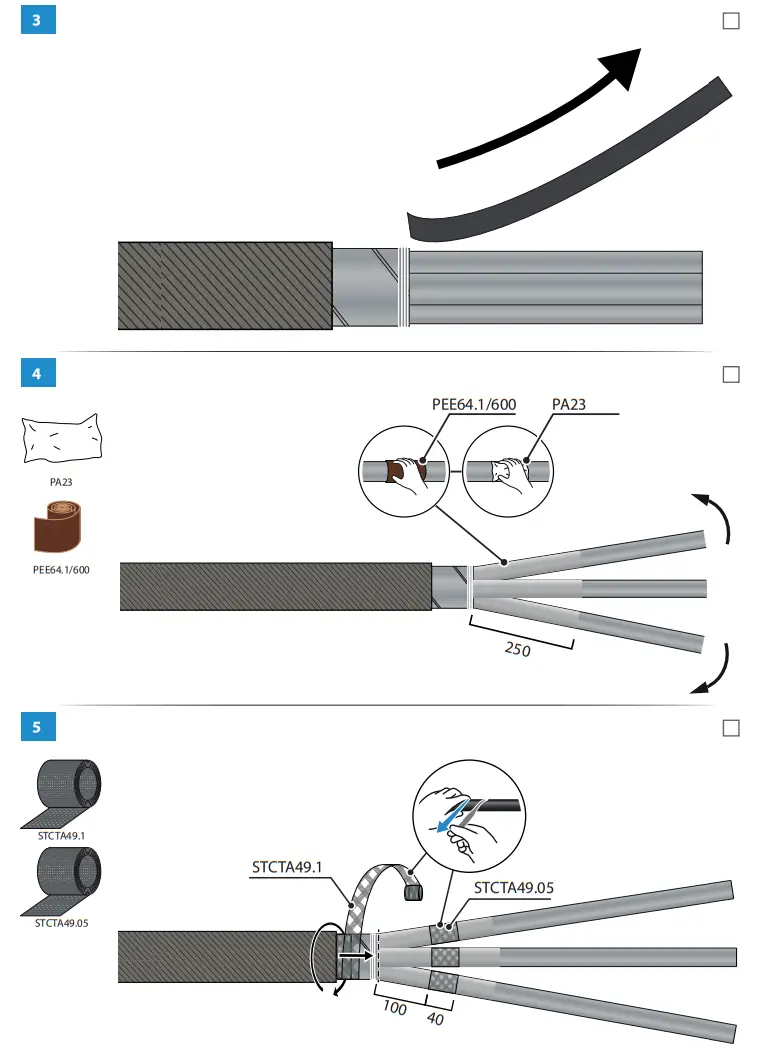 3

4

PA23

PEE64.1/600

PEE64.1/600

PA23

250

5

STCTA49.1

STCTA49.05

STCTA49.1

STCTA49.05

100

40