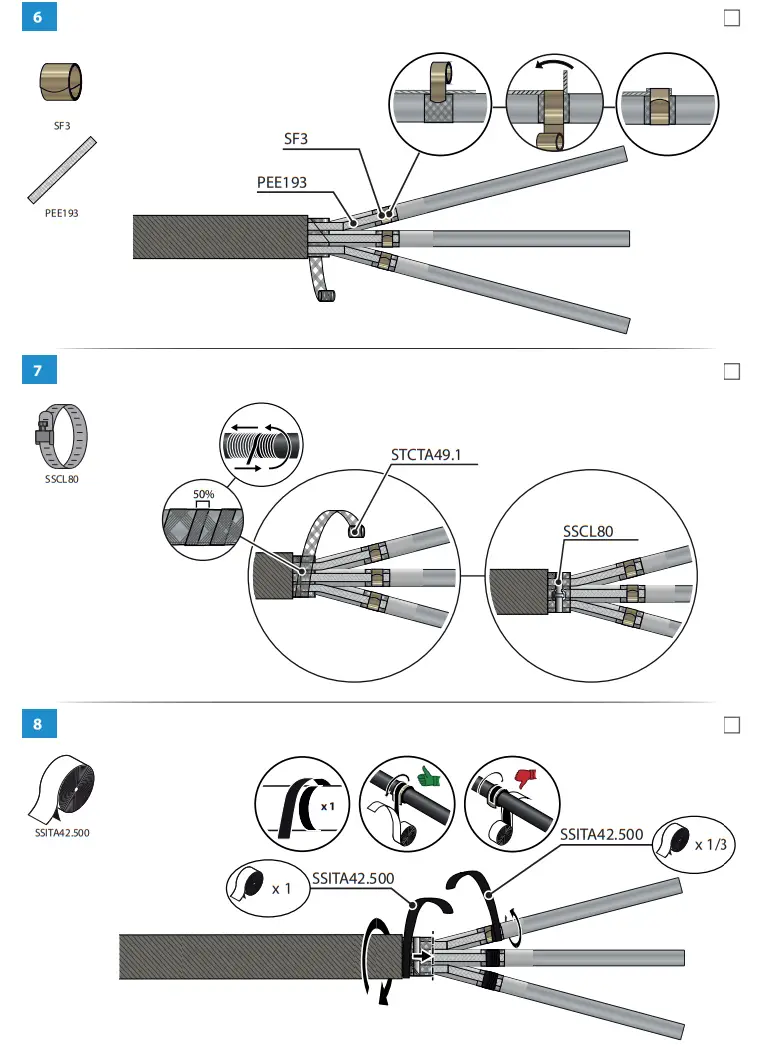 6

SF3

PEE193

SF3

PEE193

7

SSCL80

50%

STCTA49.1

SSCL80

8

SSITA42.500

x 1

SSITA42.500

x 1/3

x 1

SSITA42.500