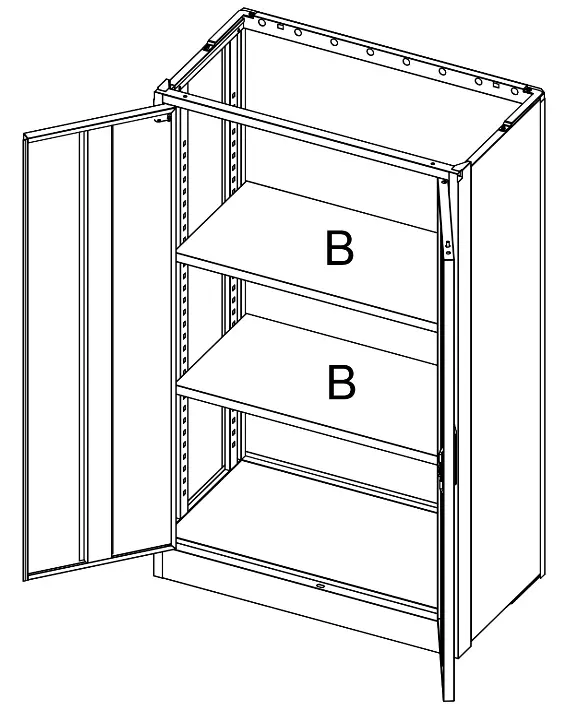 B

B