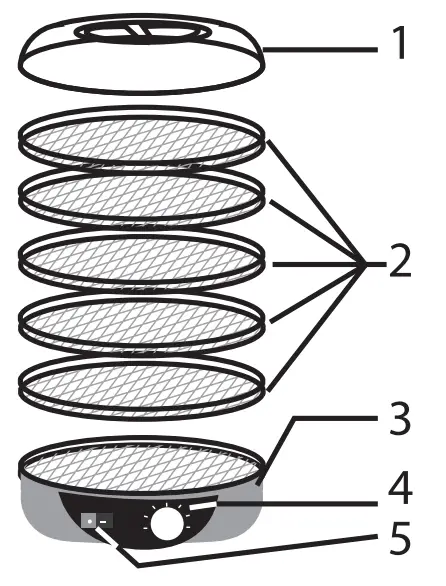 1
2
3
4
5