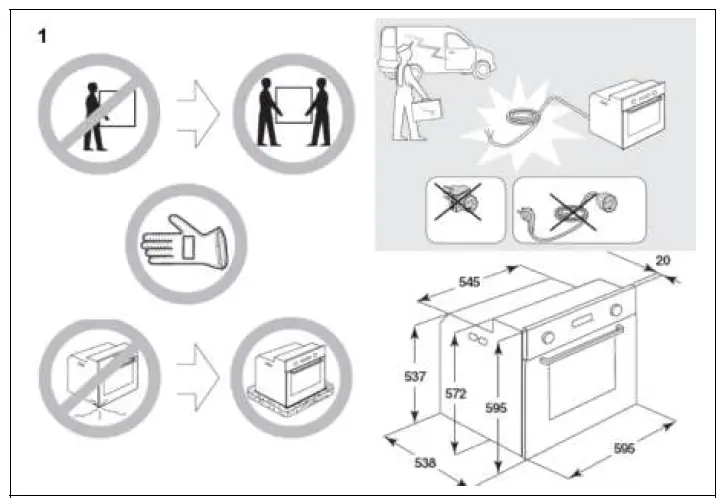 1

20

545

537

572

595

538

595