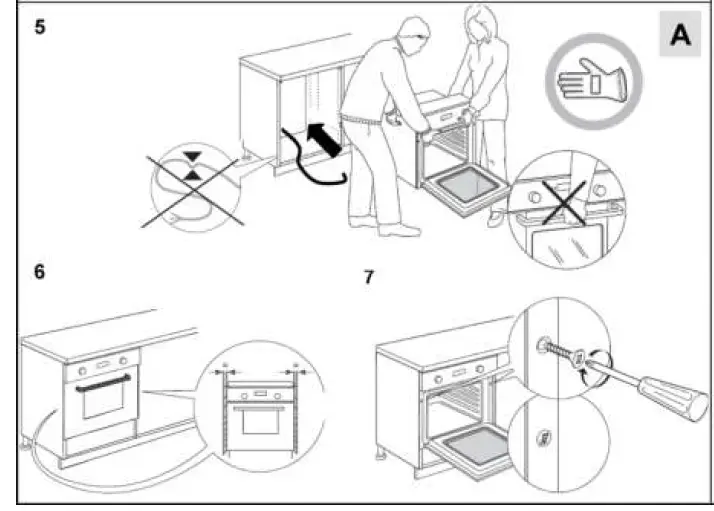 5

A

6

7