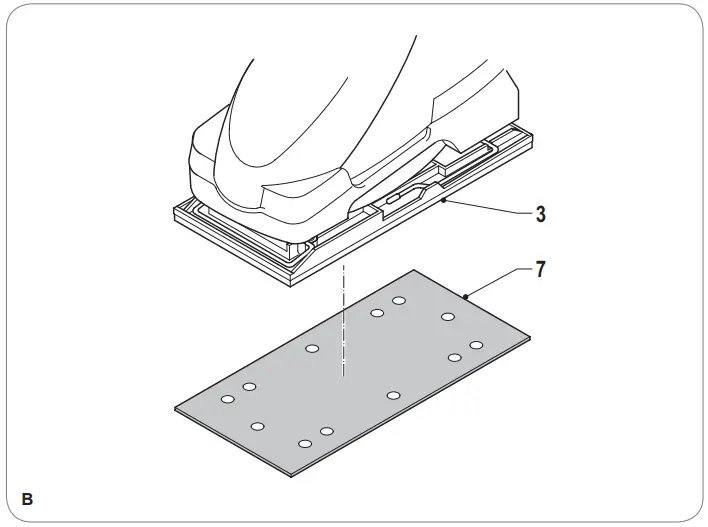 3
7
B