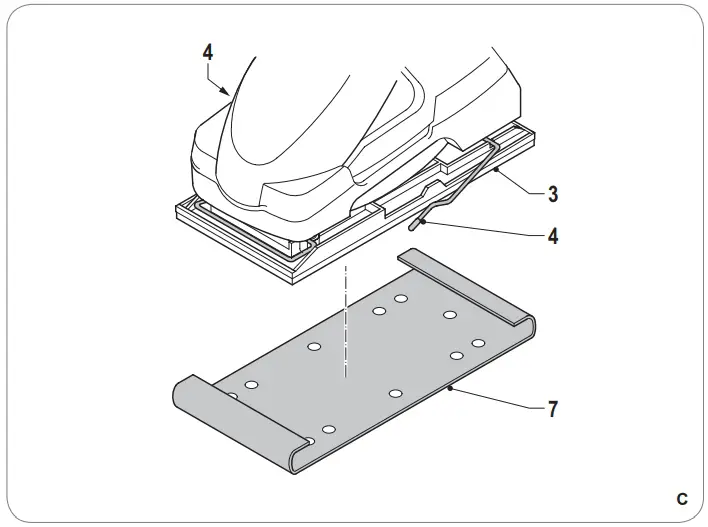 4
3
4
7
C