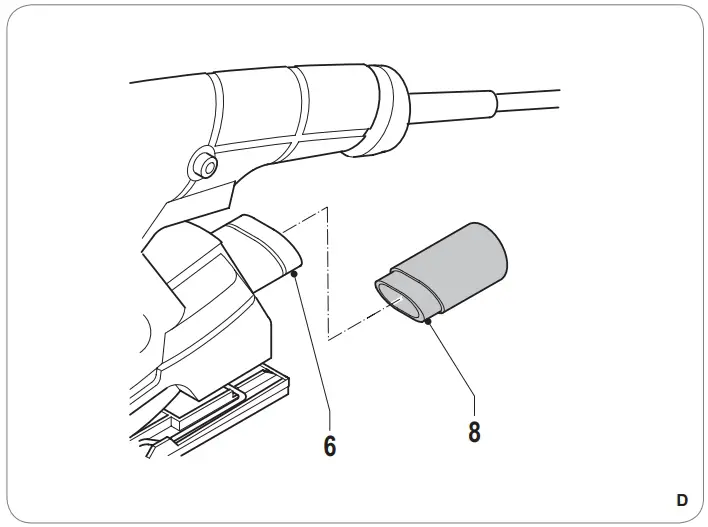 6
8
D