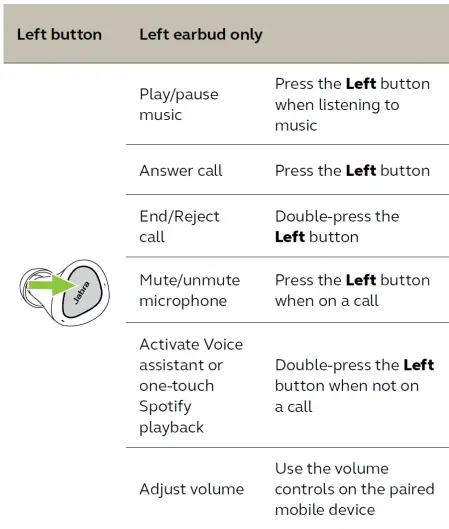 | Left button | Left earbud only | |
|---|---|---|
| Jabra | Play/pause music | Press the **Left** button when listening to music |
| | Answer call | Press the **Left** button |
| | End/Reject call | Double-press the **Left** button |
| | Mute/unmute microphone | Press the **Left** button when on a call |
| | Activate Voice assistant or one-touch Spotify playback | Double-press the **Left** button when not on a call |
| | Adjust volume | Use the volume controls on the paired mobile device |