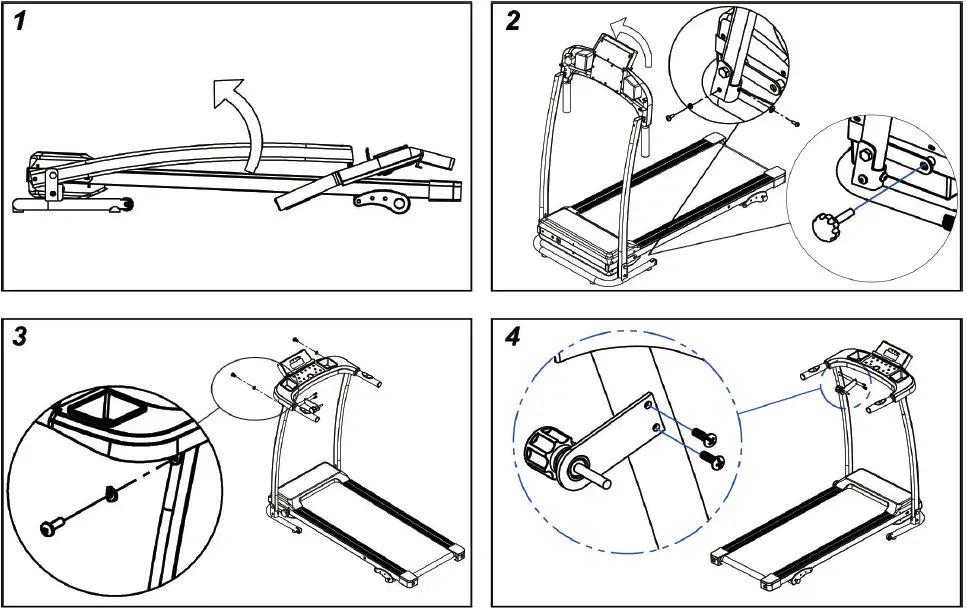 1

2

3

4